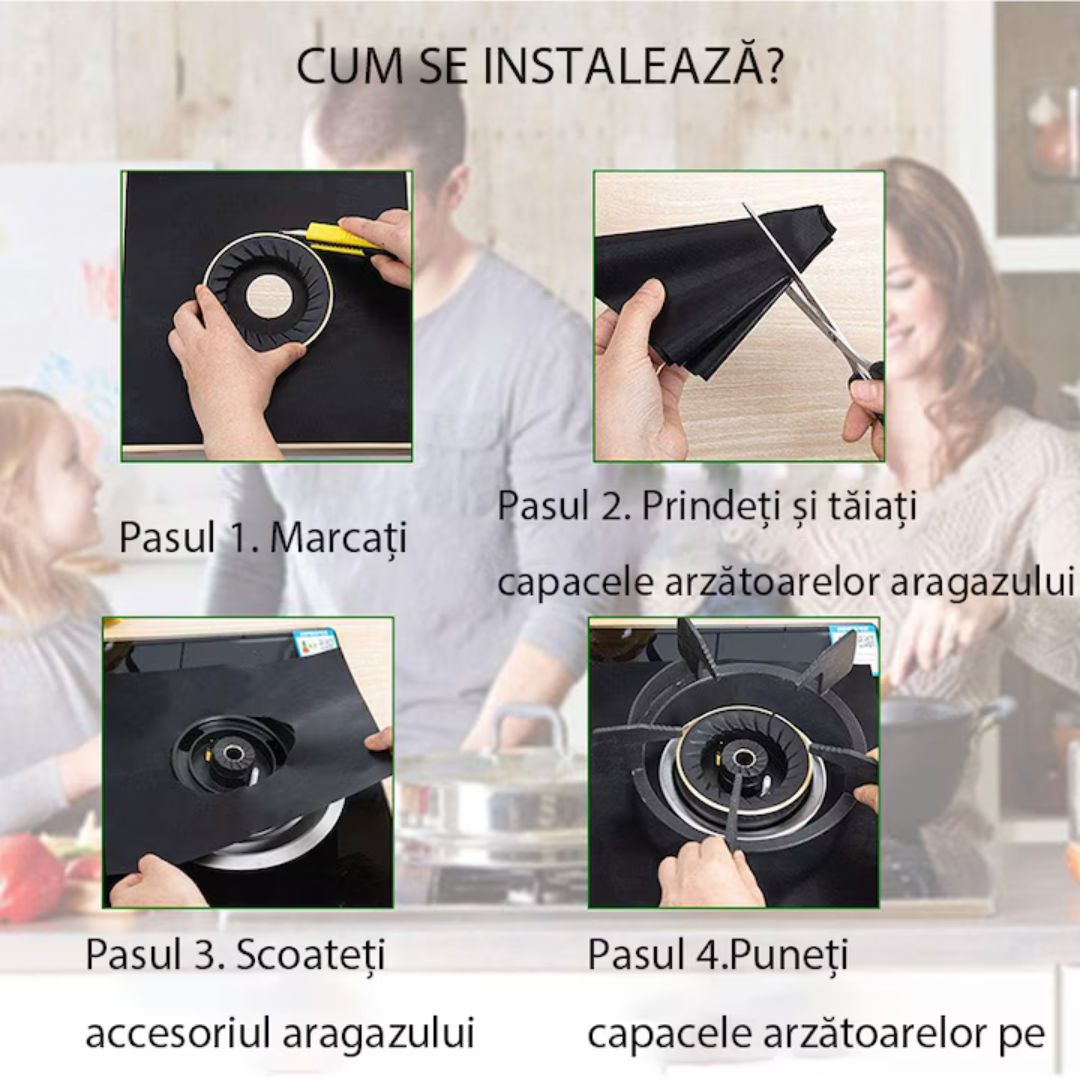 CUM SE INSTALEAZĂ?

Pasul 1. Marcați

Pasul 2. Prindeți și tăiați capacele arzătoarelor aragazului

Pasul 3. Scoateți accesoriul aragazului

Pasul 4.Puneți capacele arzătoarelor pe