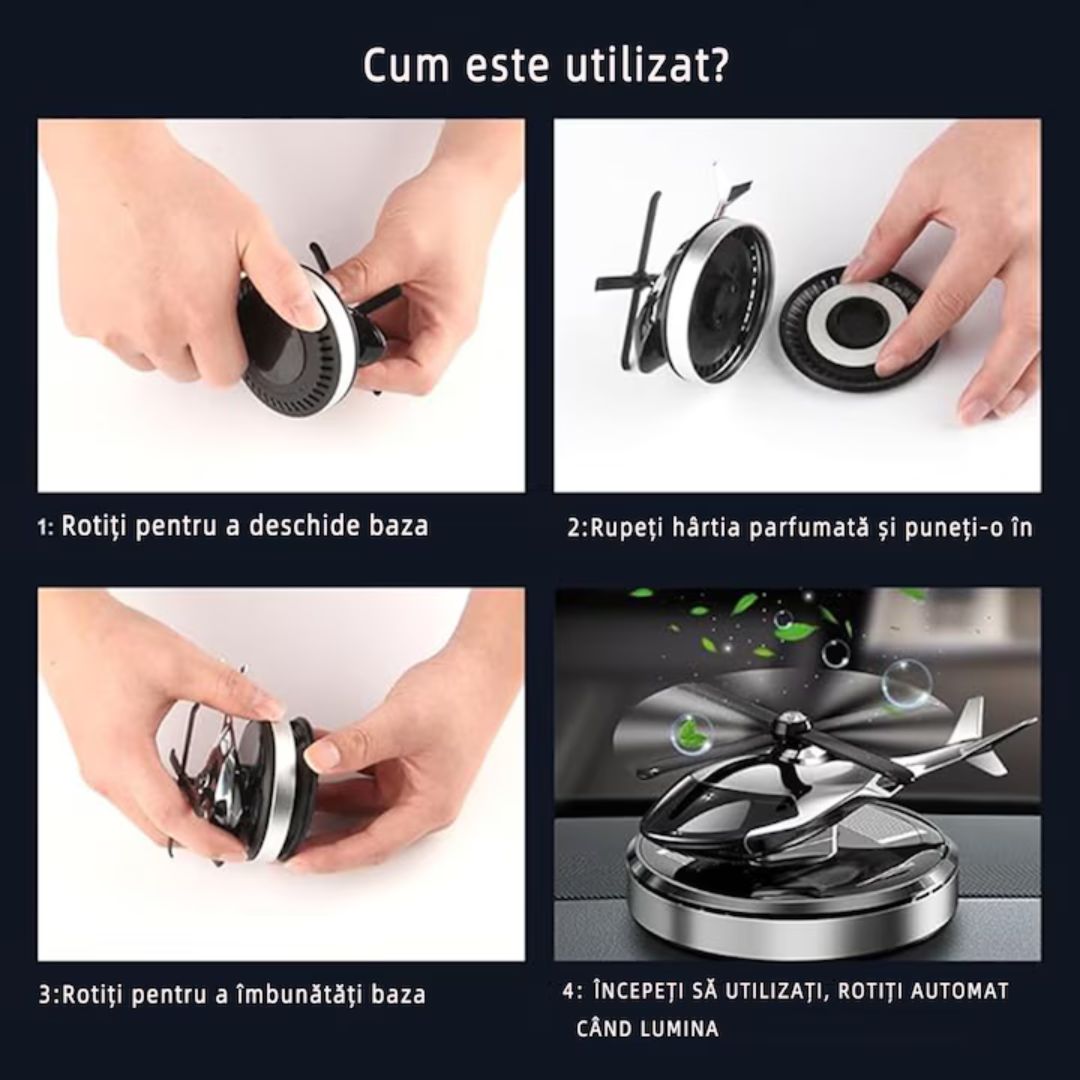 Cum este utilizat?

1: Rotiți pentru a deschide baza

2:Rupeți hârtia parfumată și puneți-o în

3:Rotiți pentru a îmbunătăți baza

4: ÎNCEPEȚI SĂ UTILIZAȚI, ROTIȚI AUTOMAT CÂND LUMINA