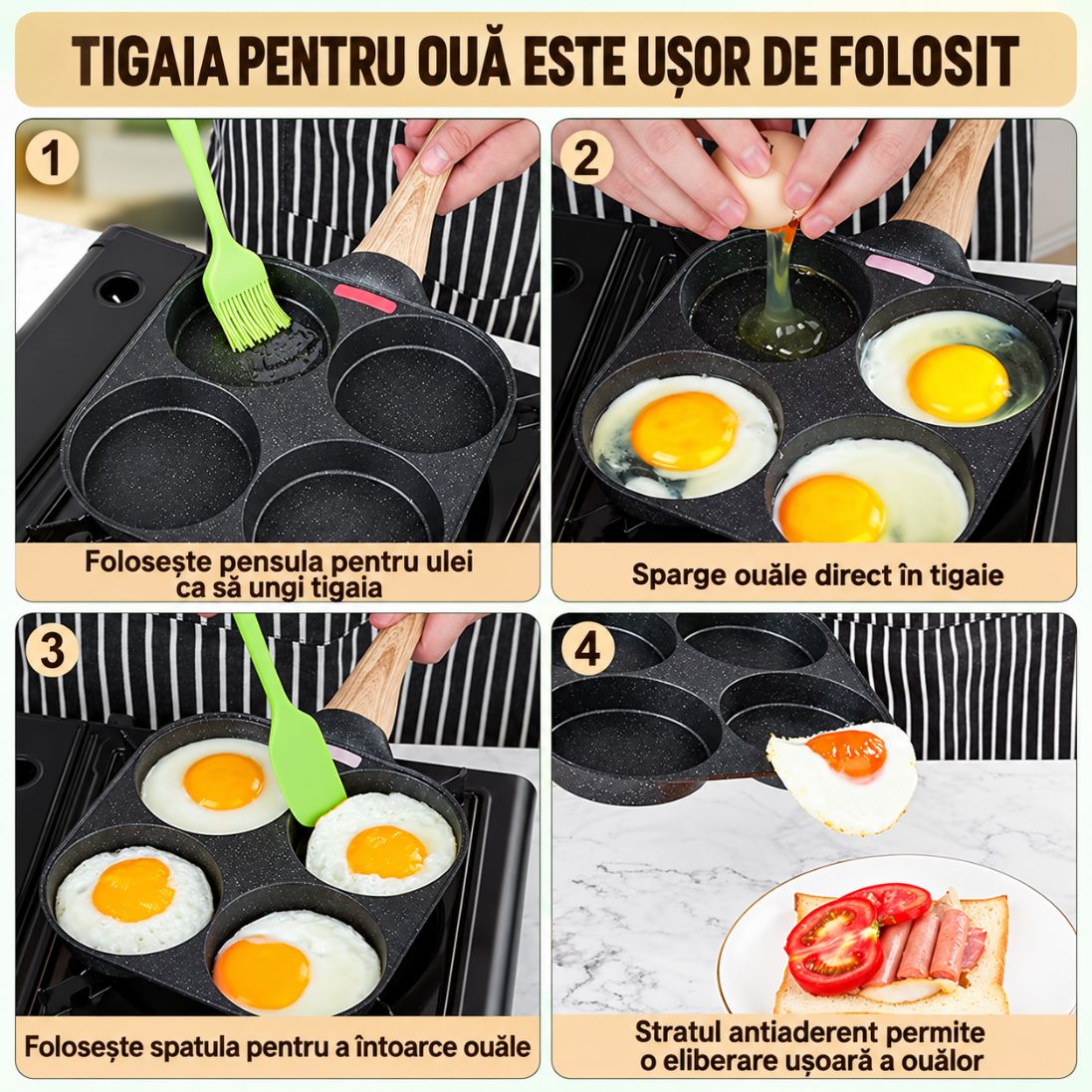 TIGAIA PENTRU OUĂ ESTE UȘOR DE FOLOSIT

1

Folosește pensula pentru ulei ca să ungi tigaia

2

Sparge ouăle direct în tigaie

3

Folosește spatula pentru a întoarce ouăle

4

Stratul antiaderent permite o eliberare ușoară a ouălor