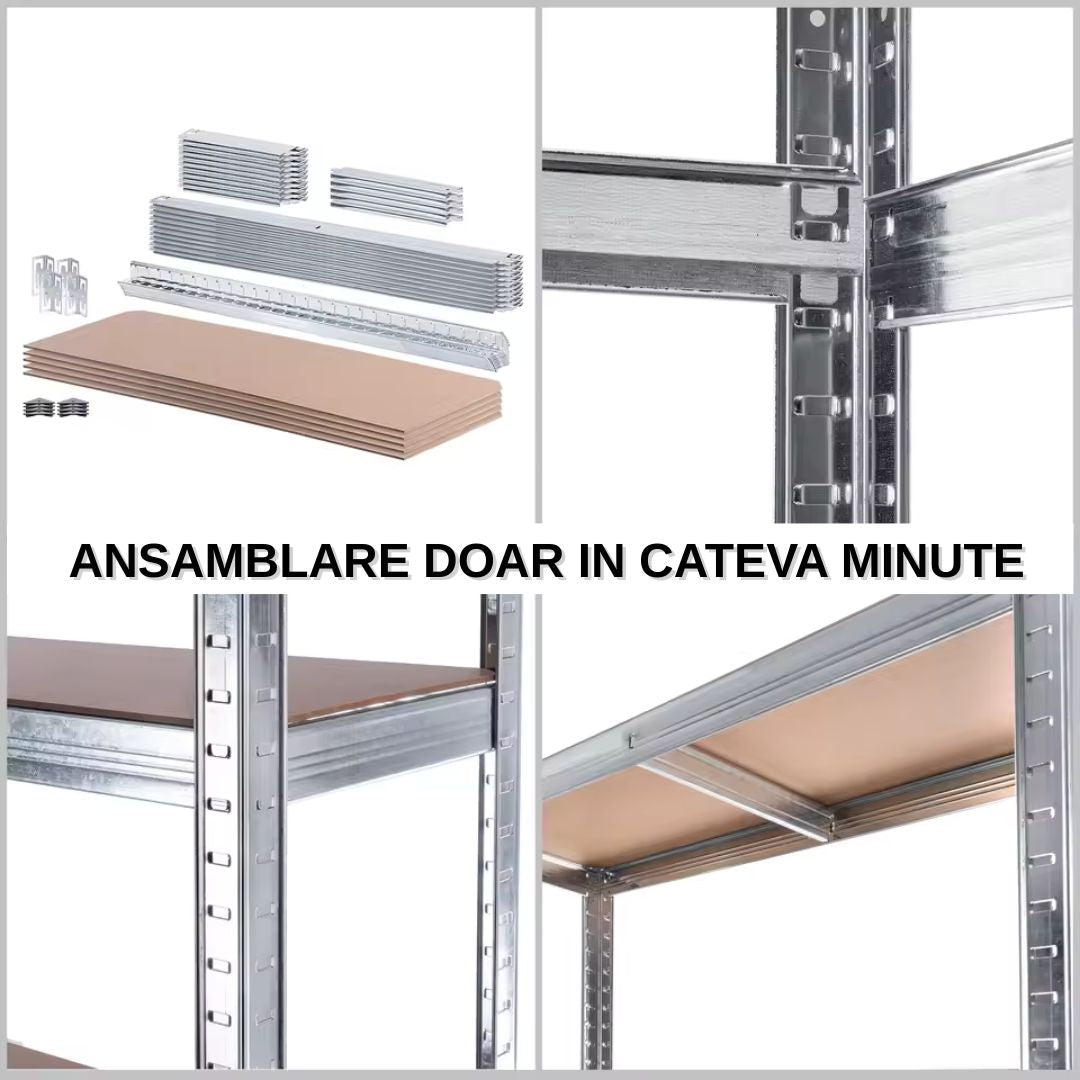 ANSAMBLARE DOAR IN CATEVA MINUTE