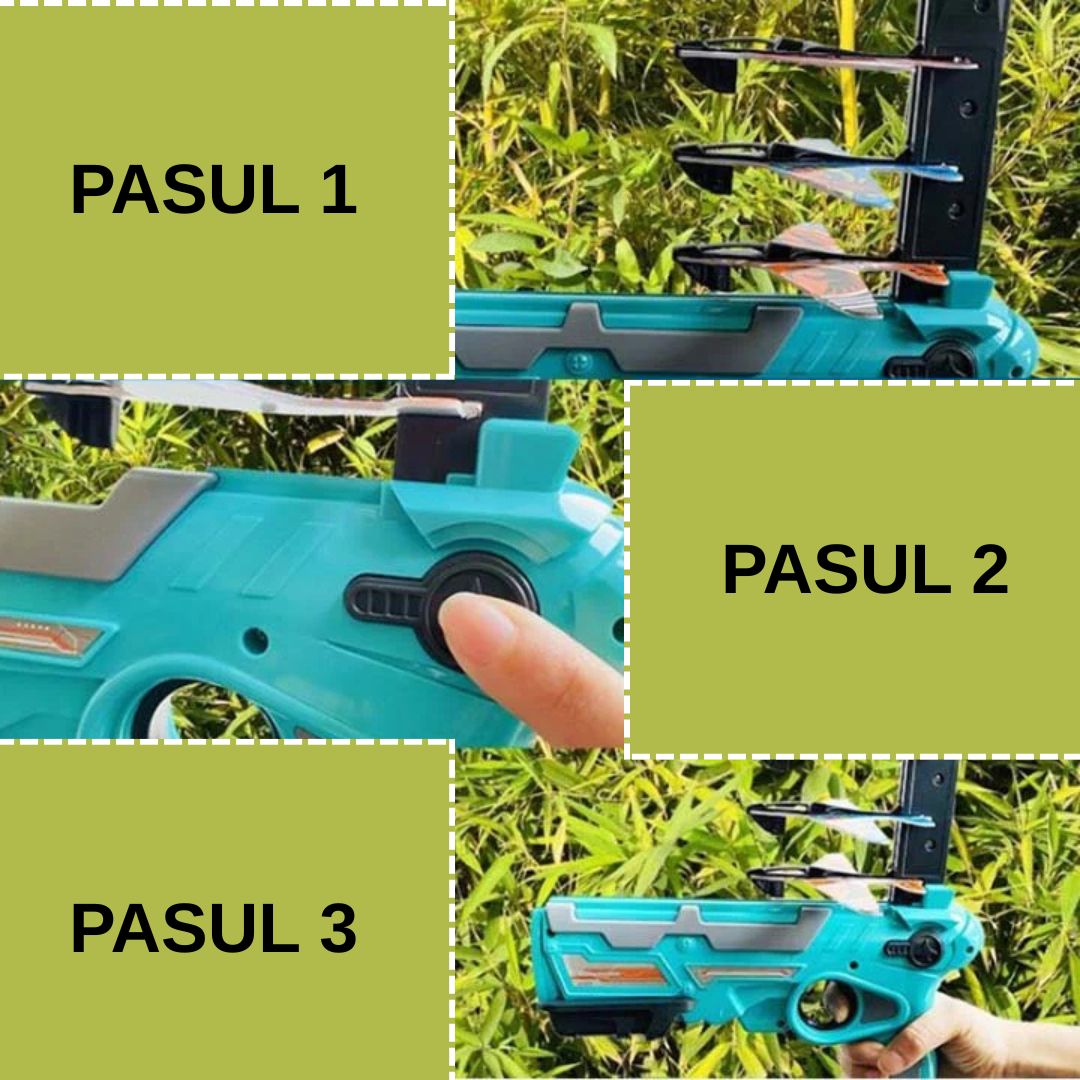 PASUL 1

PASUL 2

PASUL 3