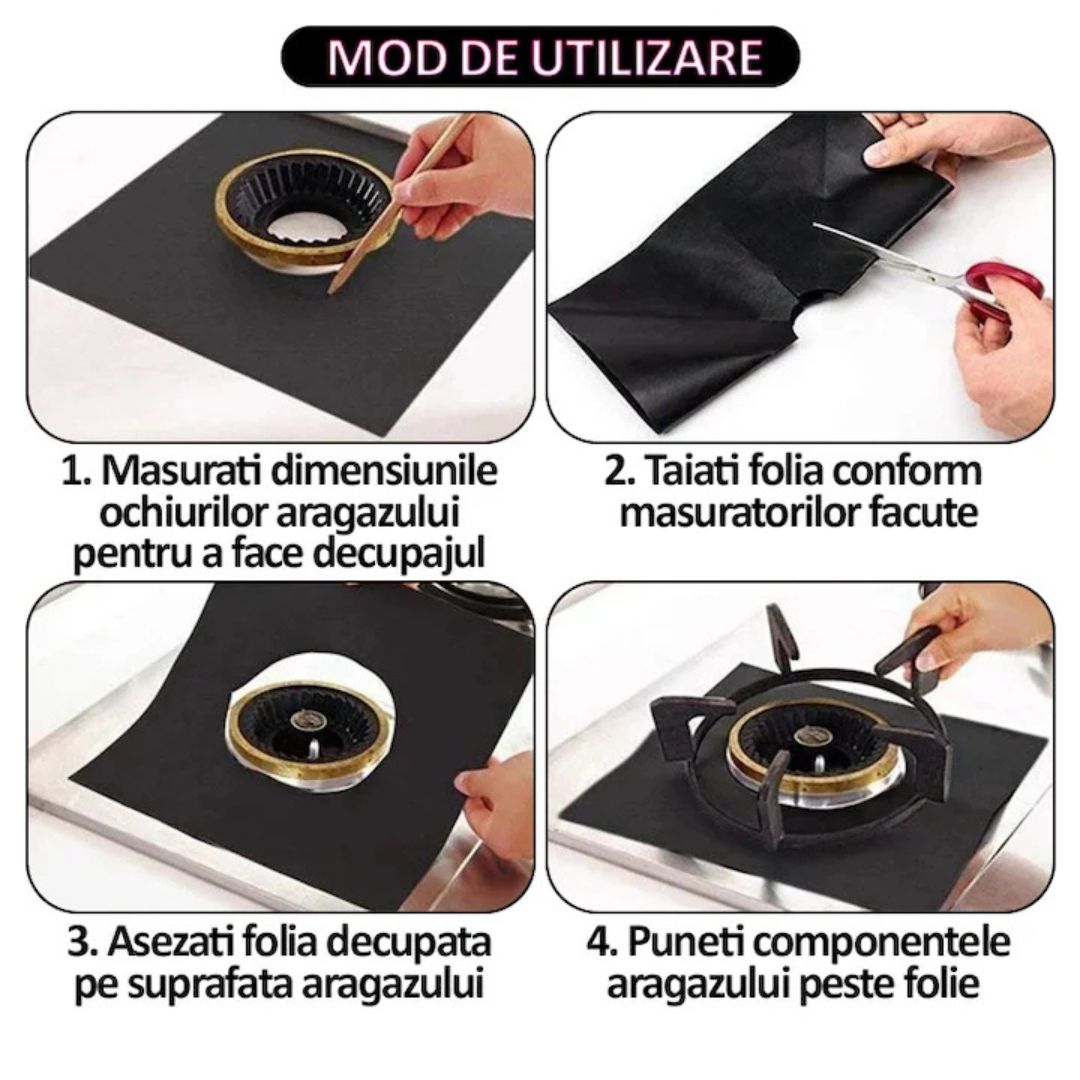 MOD DE UTILIZARE

1. Masurati dimensiunile ochiurilor aragazului pentru a face decupajul

2. Taiati folia conform masuratorilor facute

3. Asezati folia decupata pe suprafata aragazului

4. Puneti componentele aragazului peste folie