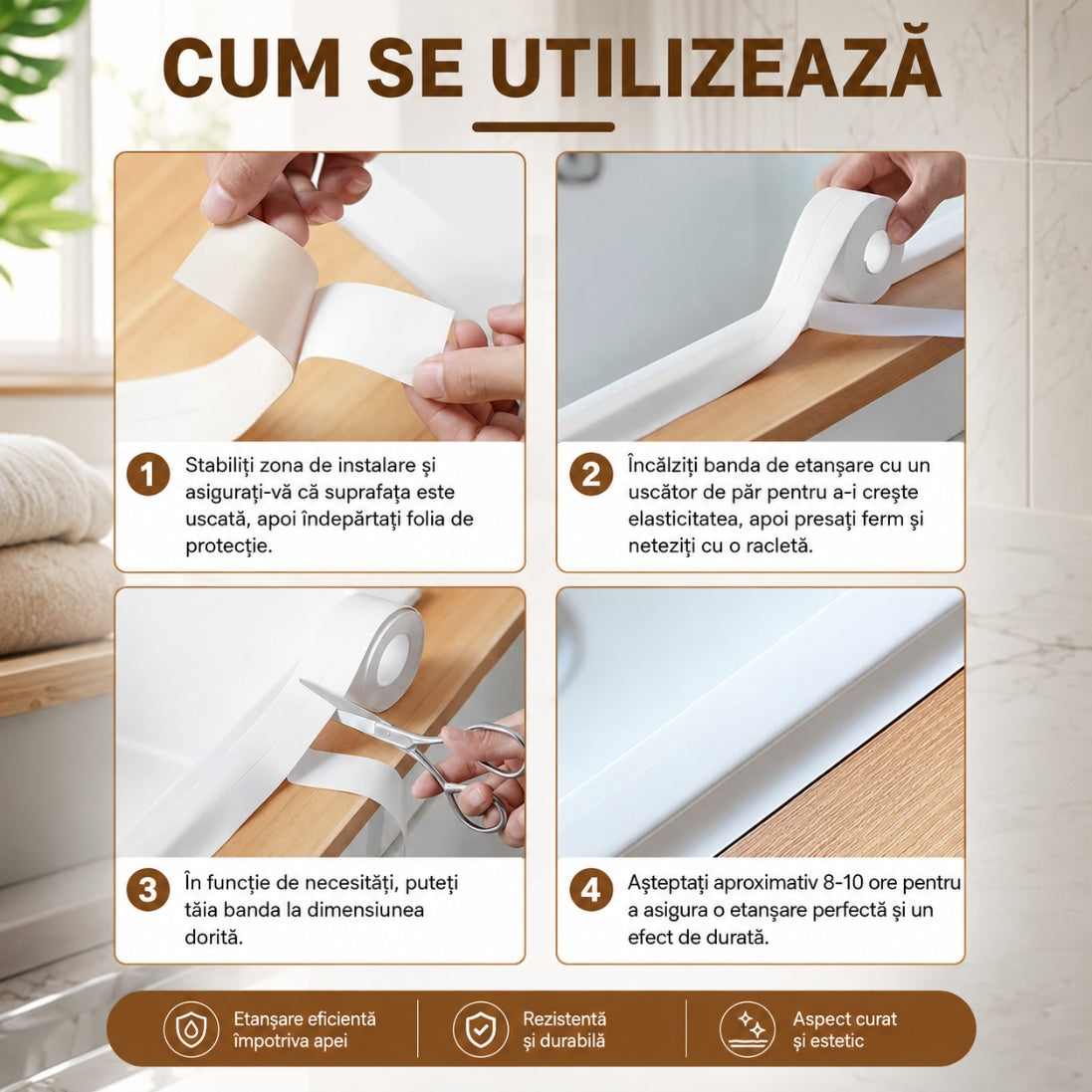 CUM SE UTILIZEAZĂ

1 Stabiliți zona de instalare și asigurați-vă că suprafața este uscată, apoi îndepărtați folia de protecție.

2 Încălziți banda de etanșare cu un uscător de păr pentru a-i crește elasticitatea, apoi presați ferm și neteziți cu o racletă.

3 În funcție de necesități, puteți tăia banda la dimensiunea dorită.

4 Așteptați aproximativ 8-10 ore pentru a asigura o etanșare perfectă și un efect de durată.

Etanșare eficientă împotriva apei

Rezistentă și durabilă

Aspect curat și estetic