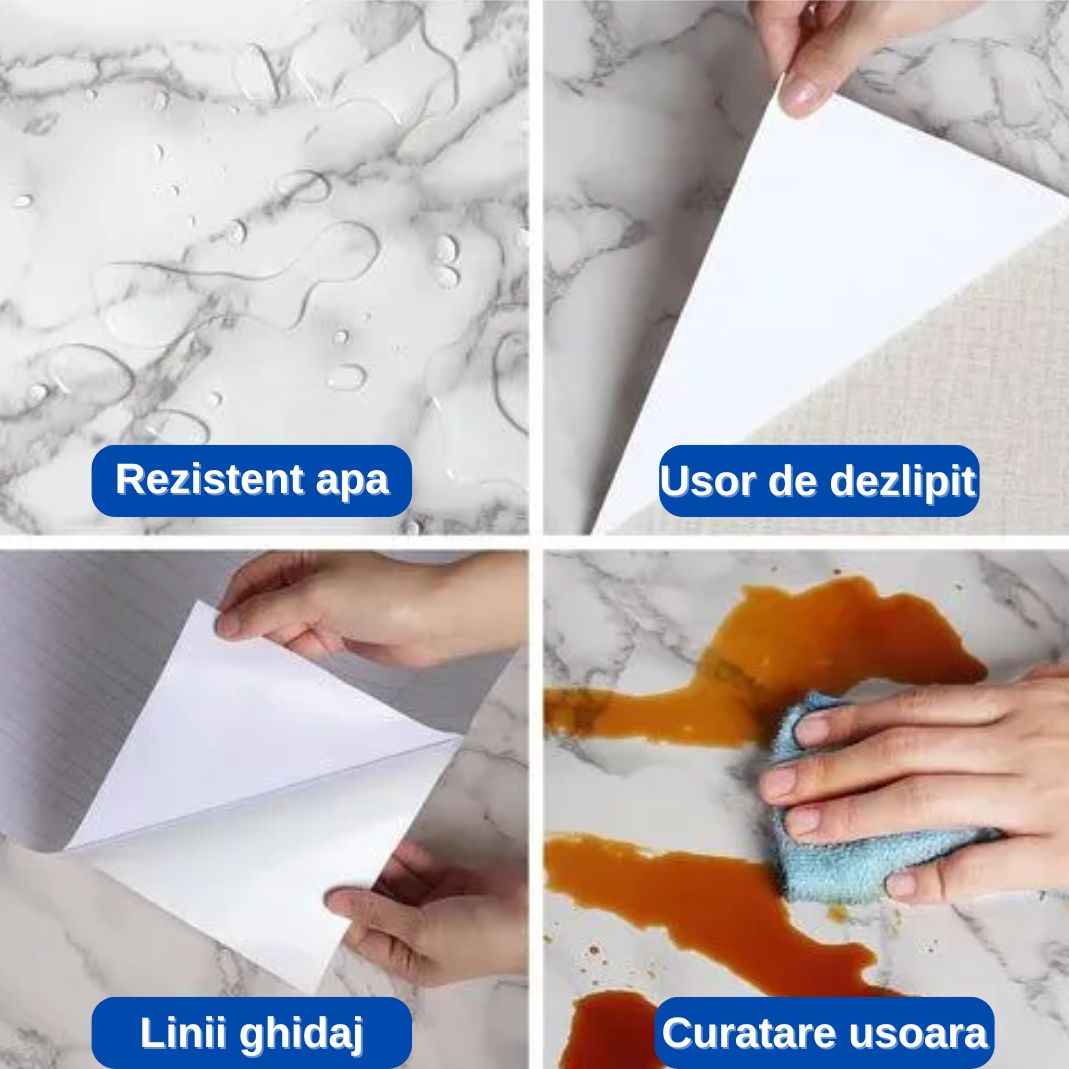 Rezistent apa

Usor de dezlipit

Linii ghidaj

Curatare usoara