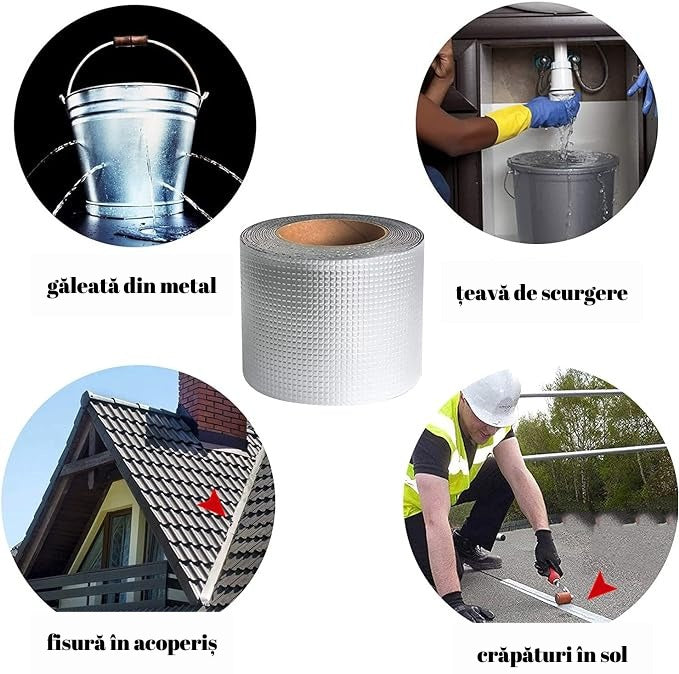 găleată din metal

țeavă de scurgere

fisură în acoperiș

crăpături în sol