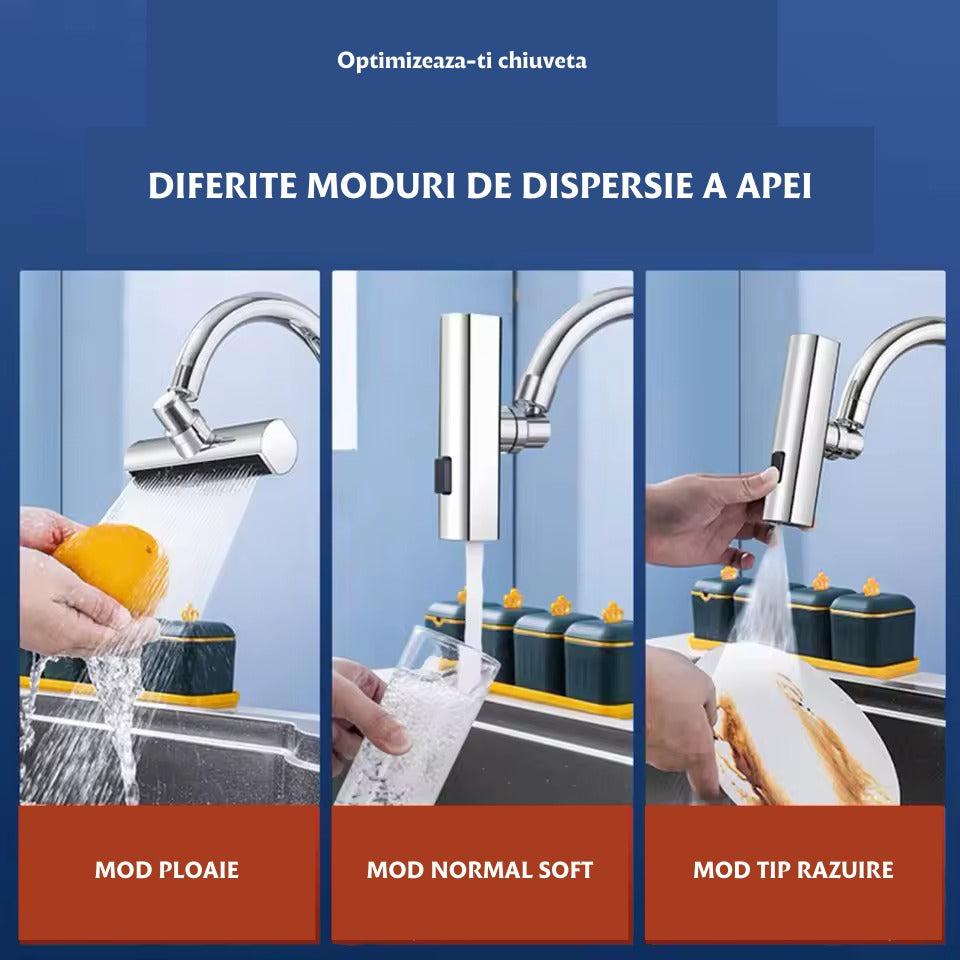 Optimizeaza-ti chiuveta

DIFERITE MODURI DE DISPERSIE A APEI

MOD PLOAIE

MOD NORMAL SOFT

MOD TIP RAZUIRE