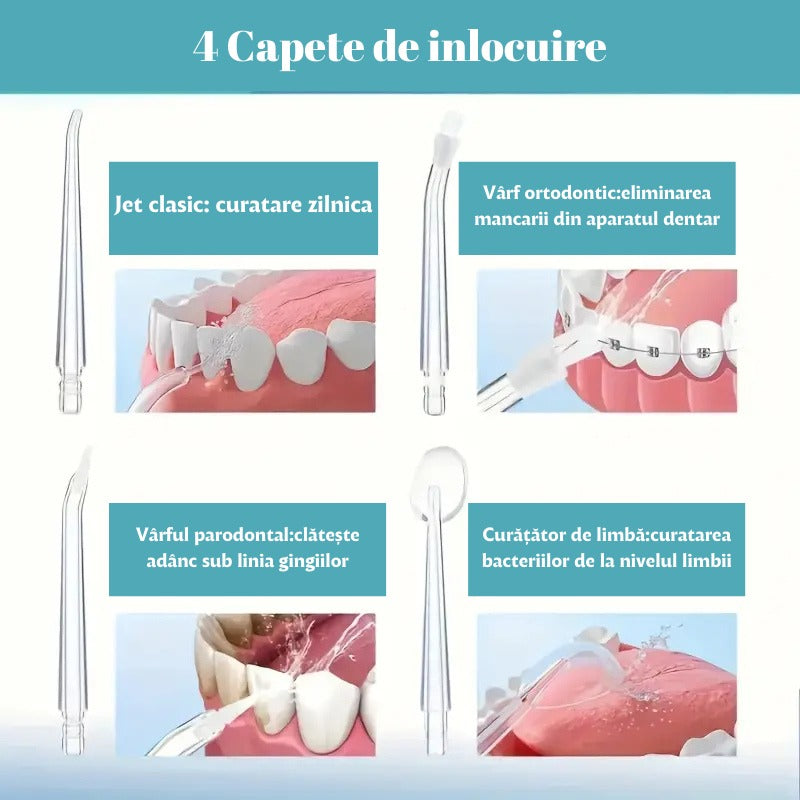 4 Capete de inlocuire

Jet clasic: curatare zilnica

Vârf ortodontic:eliminarea mancarii din aparatul dentar

Vârful parodontal:clătește adânc sub linia gingiilor

Curățător de limbă:curatarea bacteriilor de la nivelul limbii