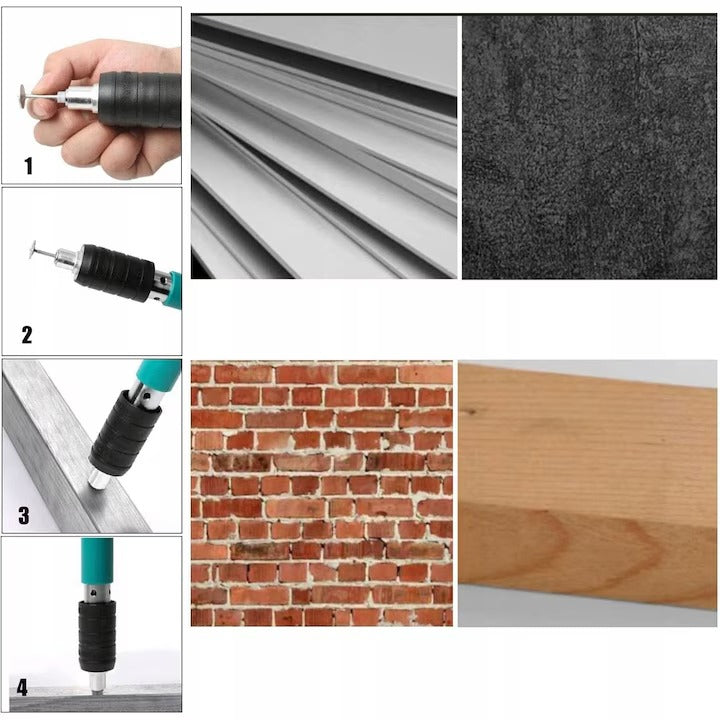 1

2

3

4