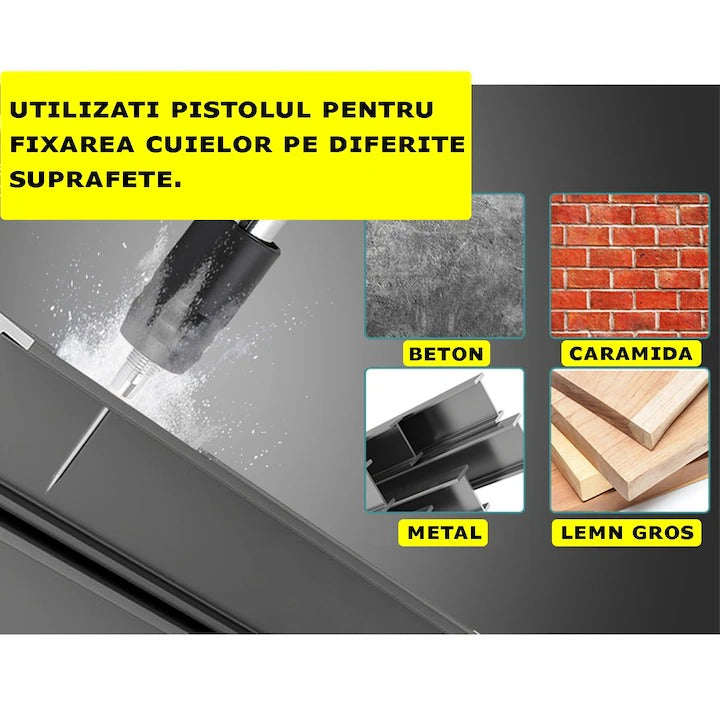 UTILIZATI PISTOLUL PENTRU FIXAREA CUIELOR PE DIFERITE SUPRAFETE.

BETON

CARAMIDA

METAL

LEMN GROS